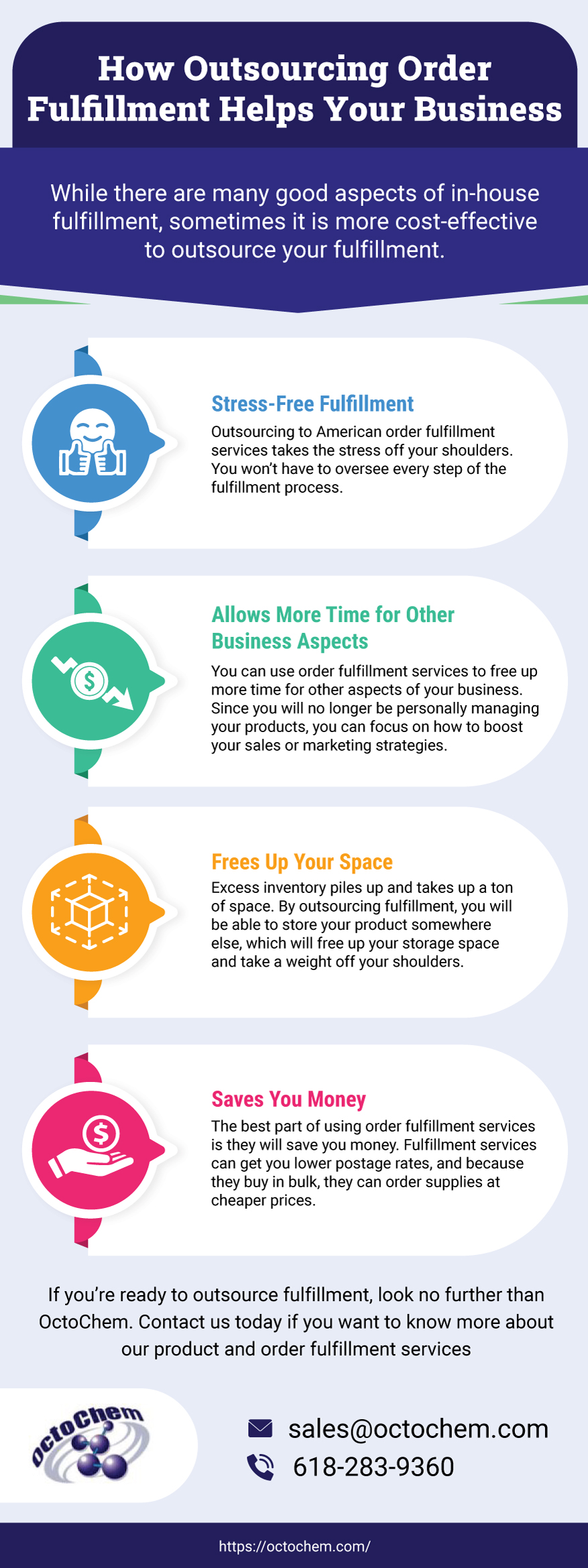 How Outsourcing Order Fulfillment Helps Your Business

While there are many good aspects of in-house fulfillment, sometimes it is more cost-effective to outsource your fulfillment.

Stress-Free Fulfillment

Outsourcing to American order fulfillment services takes the stress off your shoulders. You won't have to oversee every step of the fulfillment process.

Allows More Time for Other Business Aspects

You can use order fulfillment services to free up more time for other aspects of your business. Since you will no longer be personally managing your products, you can focus on how to boost your sales or marketing strategies.

Frees Up Your Space

Excess inventory piles up and takes up a ton of space. By outsourcing fulfillment, you will be able to store your product somewhere else, which will free up your storage space and take a weight off your shoulders.

Saves You Money

The best part of using order fulfillment services is they will save you money. Fulfillment services can get you lower postage rates, and because they buy in bulk, they can order supplies at cheaper prices.

If you're ready to outsource fulfillment, look no further than OctoChem. Contact us today if you want to know more about our product and order fulfillment services

OctoChem

sales@octochem.com

618-283-9360

https://octochem.com/