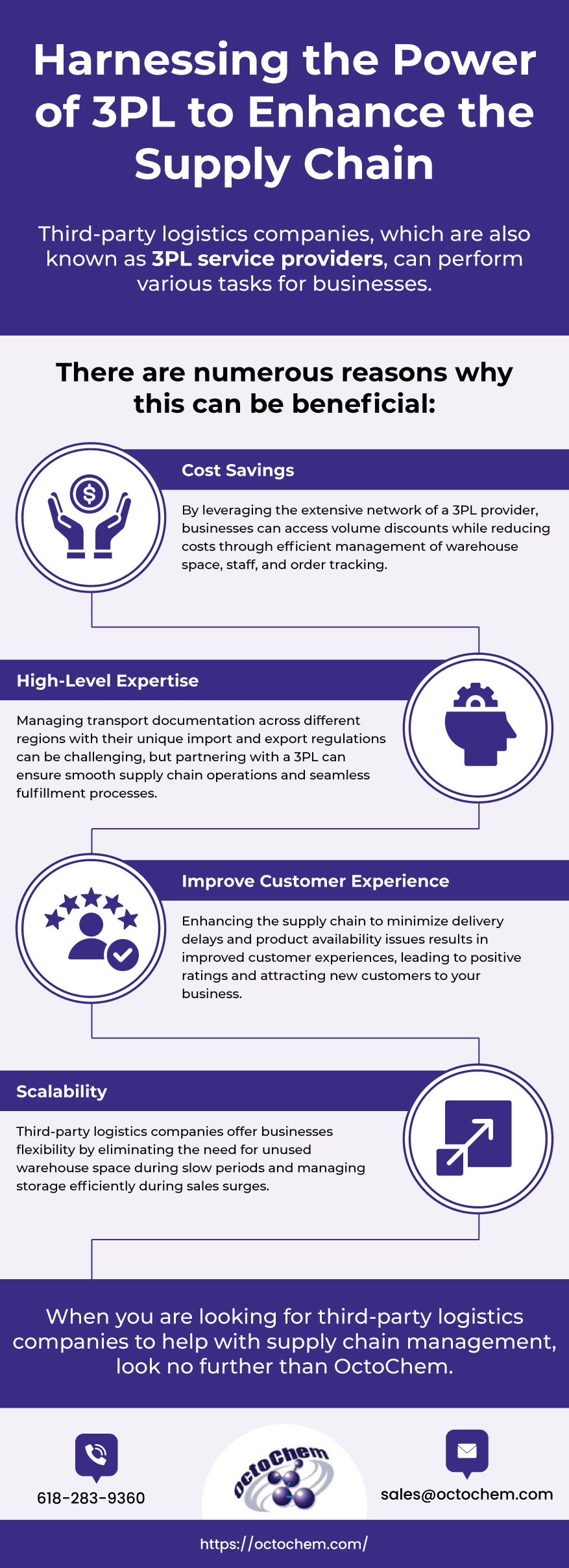 Harnessing the Power of 3PL to Enhance the Supply Chain

Third-party logistics companies, which are also known as 3PL service providers, can perform various tasks for businesses.

There are numerous reasons why this can be beneficial:

Cost Savings

By leveraging the extensive network of a 3PL provider, businesses can access volume discounts while reducing costs through efficient management of warehouse space, staff, and order tracking.

High-Level Expertise

Managing transport documentation across different regions with their unique import and export regulations can be challenging, but partnering with a 3PL can ensure smooth supply chain operations and seamless fulfillment processes.

Improve Customer Experience

Enhancing the supply chain to minimize delivery delays and product availability issues results in improved customer experiences, leading to positive ratings and attracting new customers to your business.

Scalability

Third-party logistics companies offer businesses flexibility by eliminating the need for unused warehouse space during slow periods and managing storage efficiently during sales surges.

When you are looking for third-party logistics companies to help with supply chain management, look no further than OctoChem.

618-283-9360

OctoChem

sales@octochem.com

https://octochem.com/