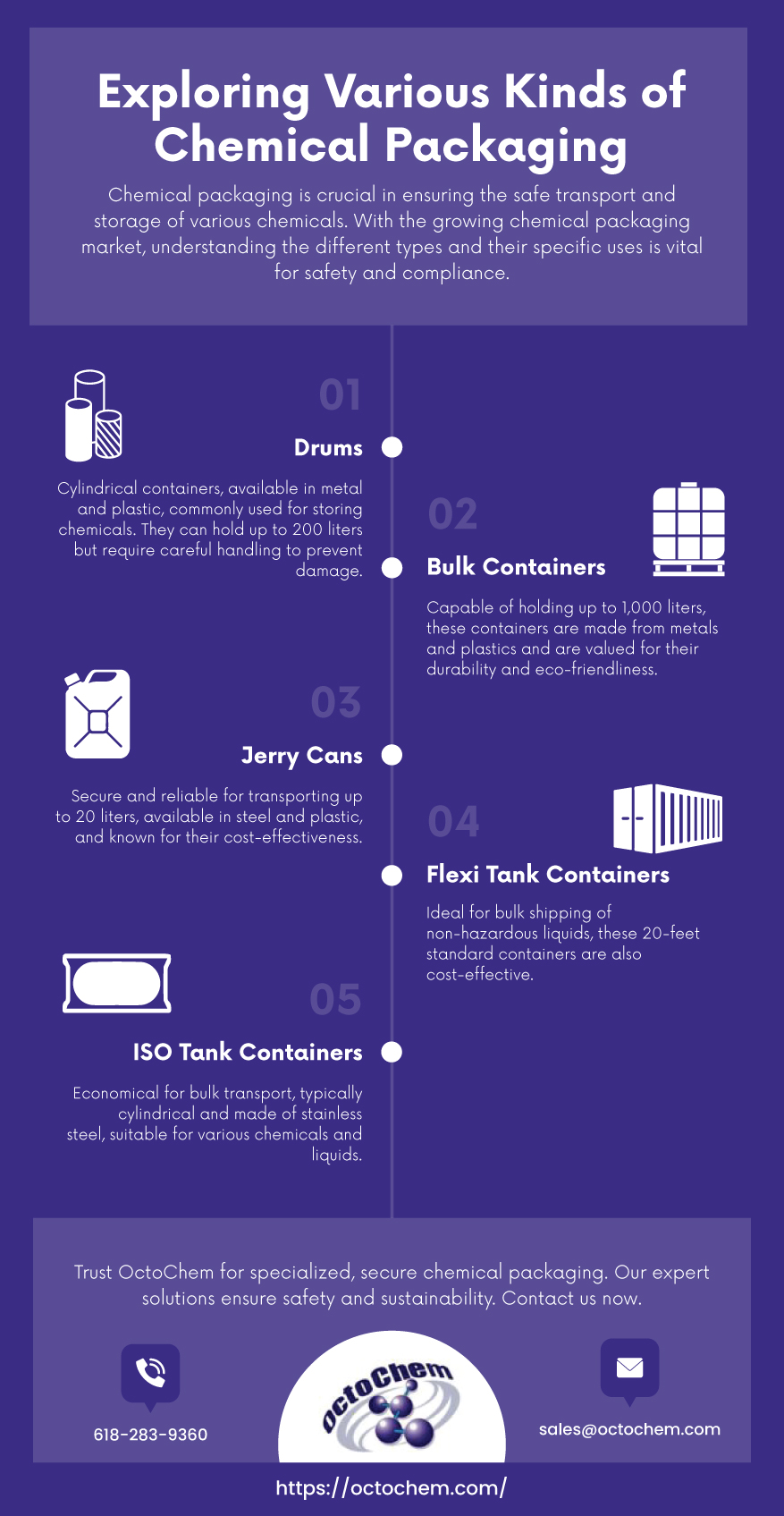 Exploring Various Kinds of Chemical Packaging

Chemical packaging is crucial in ensuring the safe transport and storage of various chemicals. With the growing chemical packaging market, understanding the different types and their specific uses is vital for safety and compliance.

01
Drums
Cylindrical containers, available in metal and plastic, commonly used for storing chemicals. They can hold up to 200 liters but require careful handling to prevent damage.

02
Bulk Containers
Capable of holding up to 1,000 liters, these containers are made from metals and plastics and are valued for their durability and eco-friendliness.

03
Jerry Cans
Secure and reliable for transporting up to 20 liters, available in steel and plastic, and known for their cost-effectiveness.

04
Flexi Tank Containers
Ideal for bulk shipping of non-hazardous liquids, these 20-feet standard containers are also cost-effective.

05
ISO Tank Containers
Economical for bulk transport, typically cylindrical and made of stainless steel, suitable for various chemicals and liquids.

Trust OctoChem for specialized, secure chemical packaging. Our expert solutions ensure safety and sustainability. Contact us now.

618-283-9360

OctoChem

sales@octochem.com

https://octochem.com/